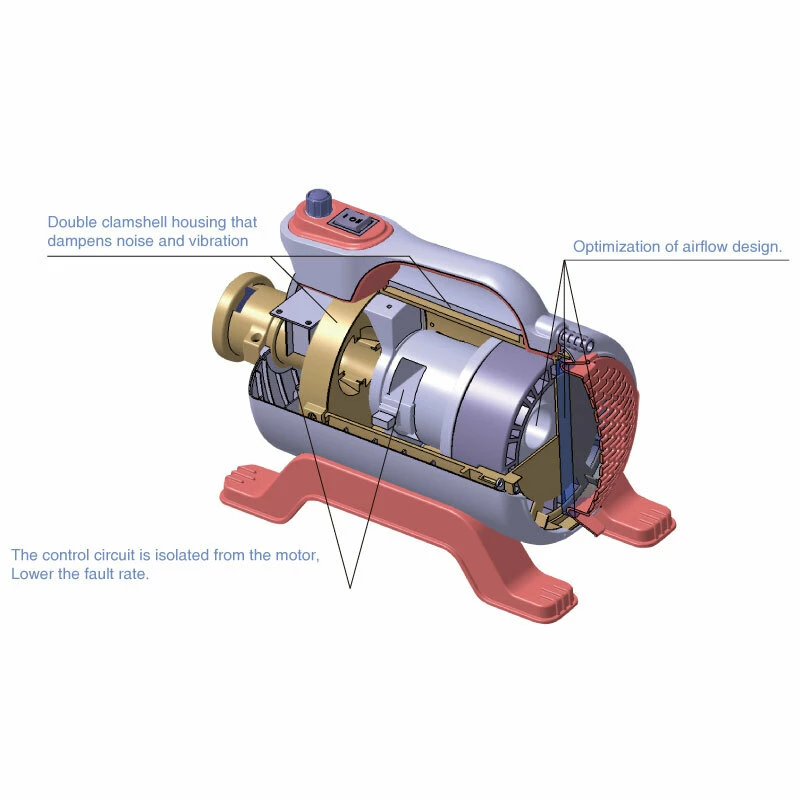 Double clamshell housing that dampens noise and vibration

Optimization of airflow design.

The control circuit is isolated from the motor, Lower the fault rate.