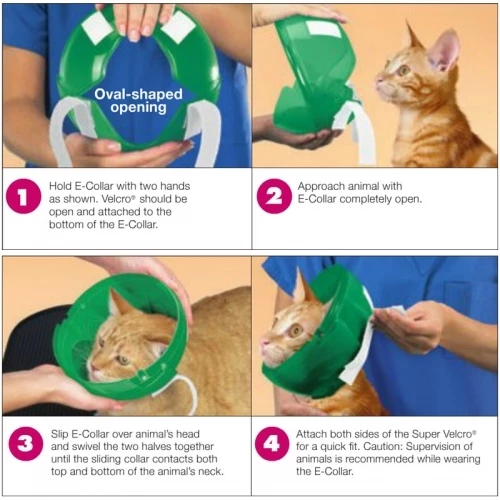 Oval-shaped opening

1 Hold E-Collar with two hands as shown. Velcro® should be open and attached to the bottom of the E-Collar.

2 Approach animal with E-Collar completely open.

3 Slip E-Collar over animal's head and swivel the two halves together until the sliding collar contacts both top and bottom of the animal's neck.

4 Attach both sides of the Super Velcro® for a quick fit. Caution: Supervision of animals is recommended while wearing the E-Collar.